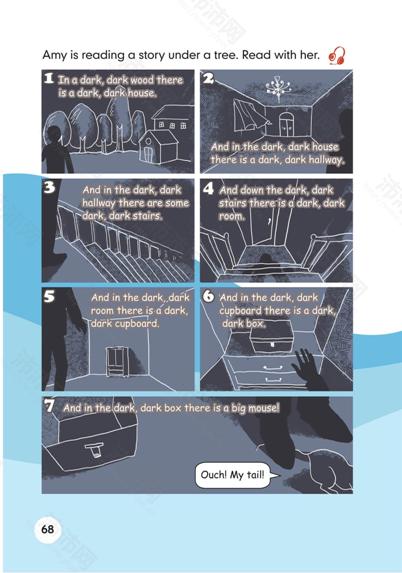 Amy is reading a story under a tree. Read with her.

1 In a dark, dark wood there is a dark, dark house.

2 And in the dark, dark house there is a dark, dark hallway.

3 And in the dark, dark hallway there are some dark, dark stairs.

4 And down the dark, dark stairs there is a dark, dark room.

5 And in the dark, dark room there is a dark, dark cupboard.

6 And in the dark, dark cupboard there is a dark, dark box.

7 And in the dark, dark box there is a big mouse!

Ouch! My tail!

68