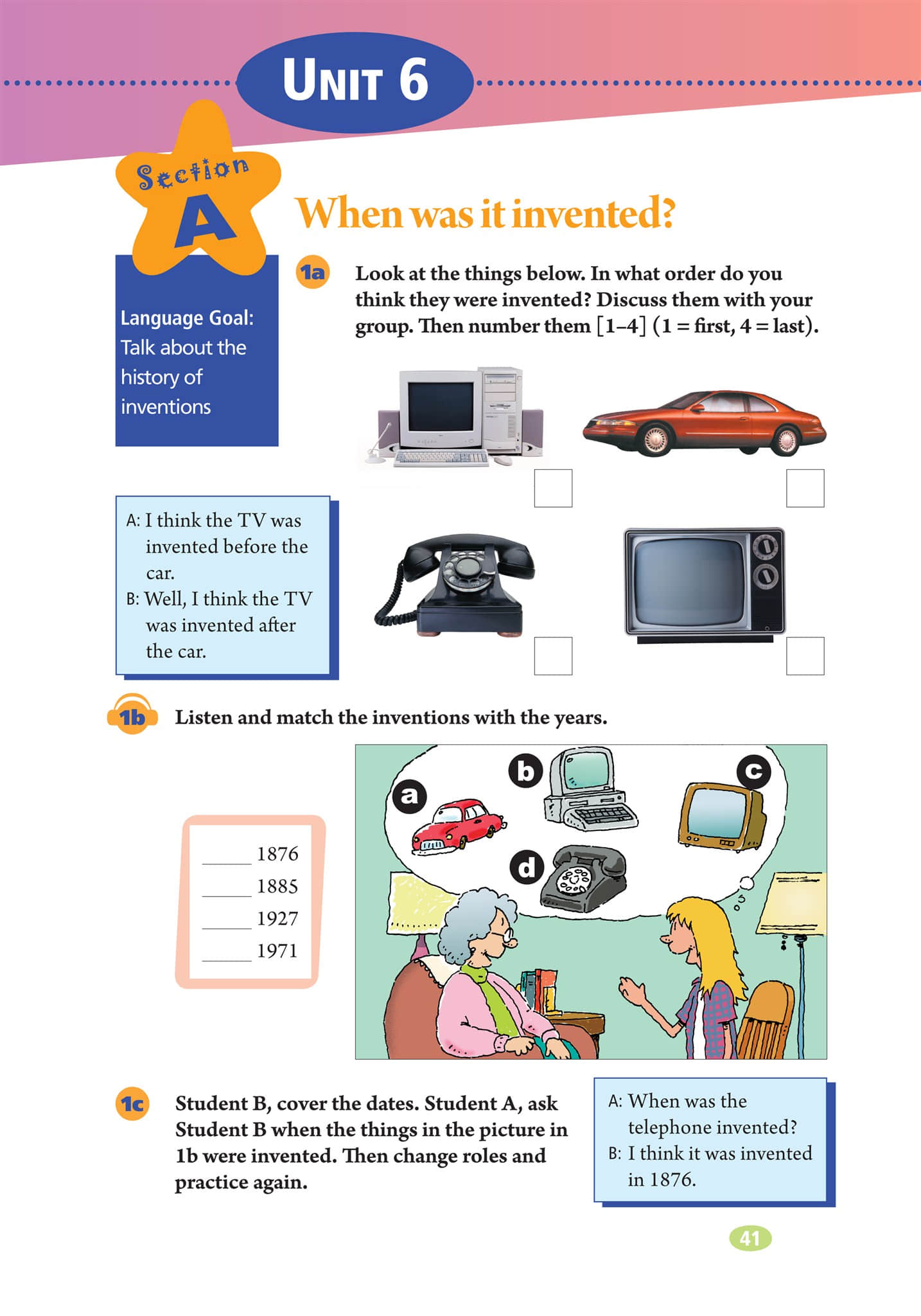 UNIT 6

Section A

When was it invented?

Language Goal: Talk about the history of inventions

1a Look at the things below. In what order do you think they were invented? Discuss them with your group. Then number them [1–4] (1 = first, 4 = last).

A: I think the TV was invented before the car.
B: Well, I think the TV was invented after the car.

1b Listen and match the inventions with the years.

_____ 1876
_____ 1885
_____ 1927
_____ 1971

a
b
c
d

1c Student B, cover the dates. Student A, ask Student B when the things in the picture in 1b were invented. Then change roles and practice again.

A: When was the telephone invented?
B: I think it was invented in 1876.

41