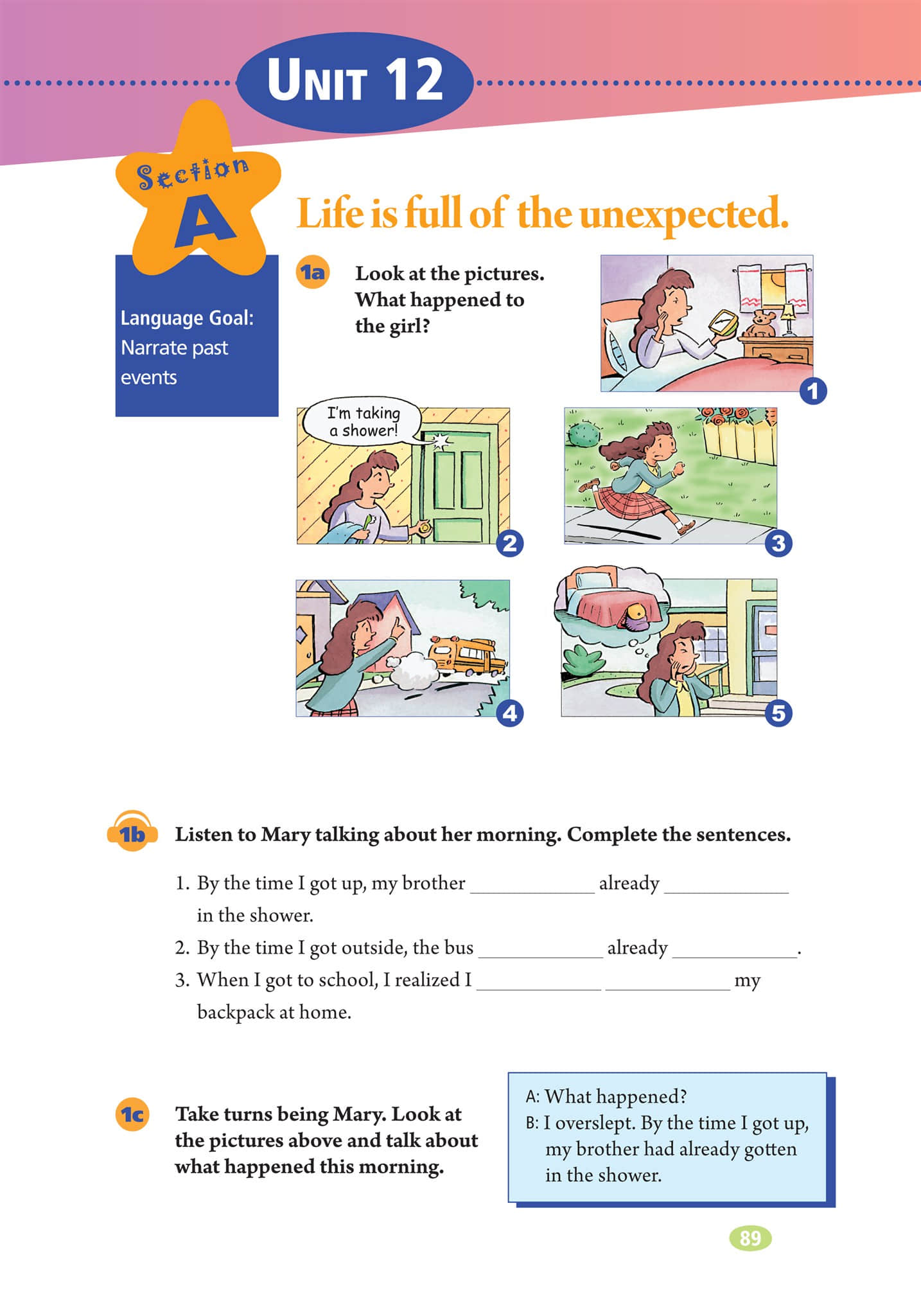 UNIT 12

Section A

Life is full of the unexpected.

Language Goal: Narrate past events

1a Look at the pictures. What happened to the girl?

1

I'm taking a shower!

2

3

4

5

1b Listen to Mary talking about her morning. Complete the sentences.

1. By the time I got up, my brother ____________ already ____________ in the shower.
2. By the time I got outside, the bus ____________ already ____________.
3. When I got to school, I realized I ____________ ____________ my backpack at home.

1c Take turns being Mary. Look at the pictures above and talk about what happened this morning.

A: What happened?
B: I overslept. By the time I got up, my brother had already gotten in the shower.

89